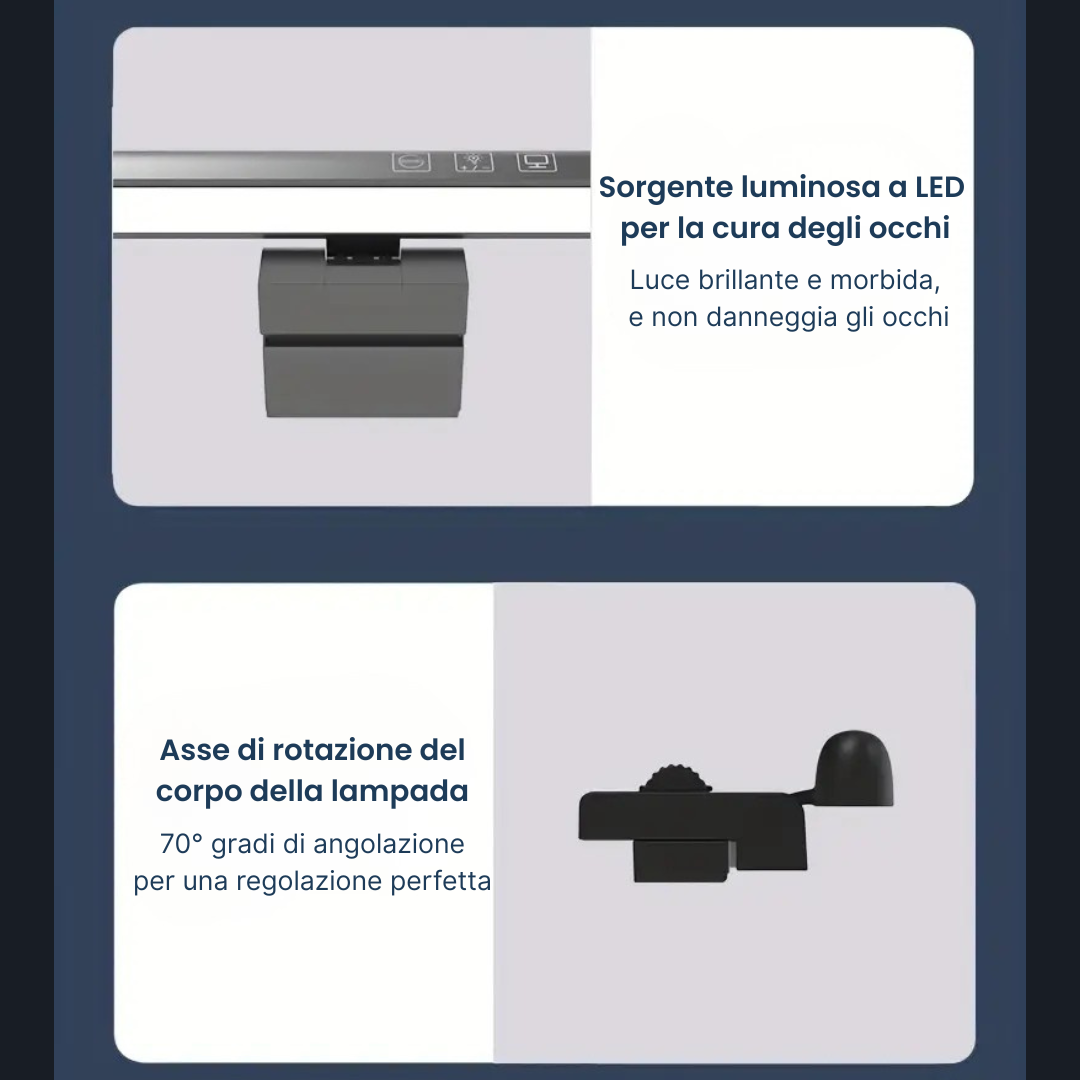 Sorgente luminosa a LED per la cura degli occhi

Luce brillante e morbida, e non danneggia gli occhi

Asse di rotazione del corpo della lampada

70° gradi di angolazione per una regolazione perfetta